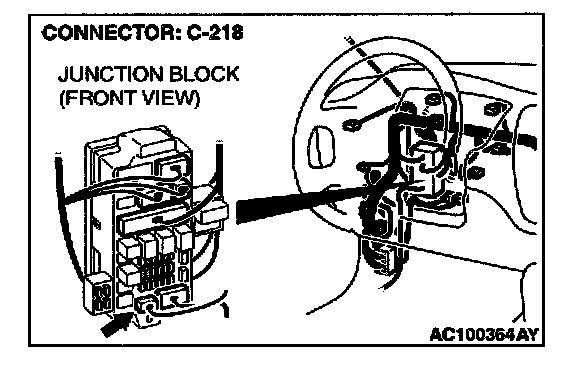 CONNECTOR: C-218

JUNCTION BLOCK
(FRONT VIEW)

AC100364AY