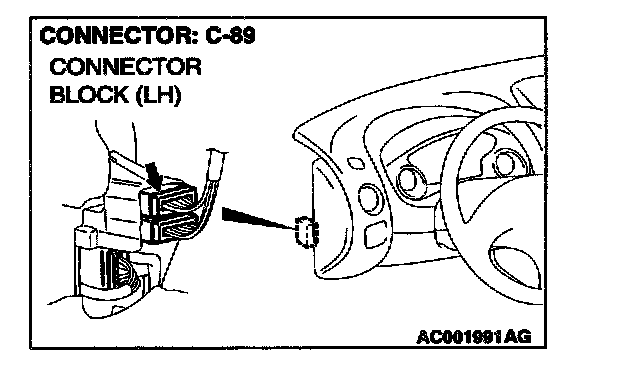 CONNECTOR: C-89

CONNECTOR
BLOCK (LH)

AC001991AG