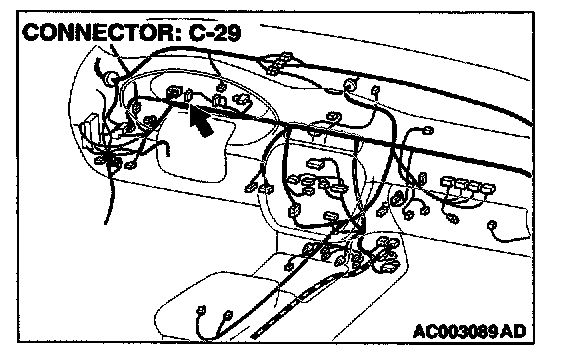 CONNECTOR: C-29

AC003089AD