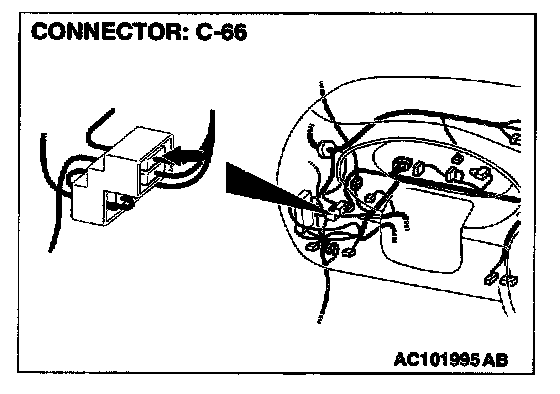 CONNECTOR: C-66

AC101995 AB