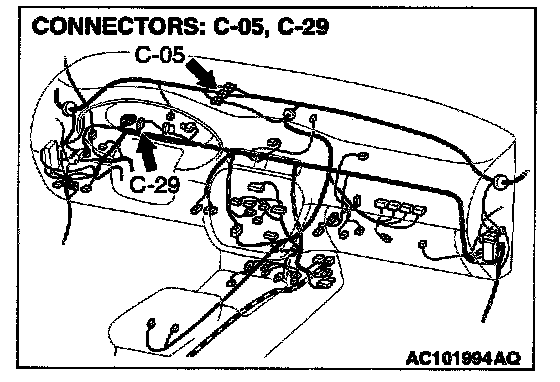 CONNECTORS: C-05, C-29

C-05

C-29

AC101994AQ