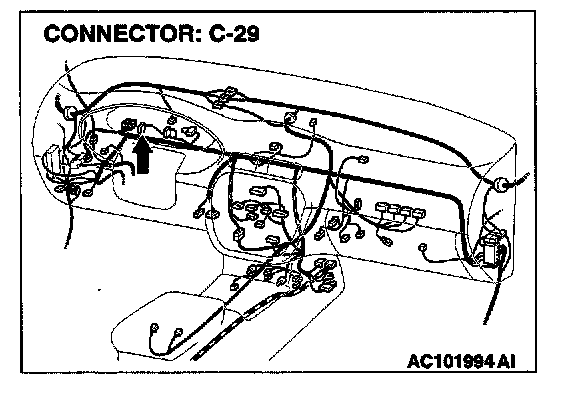 CONNECTOR: C-29

AC101994 AI