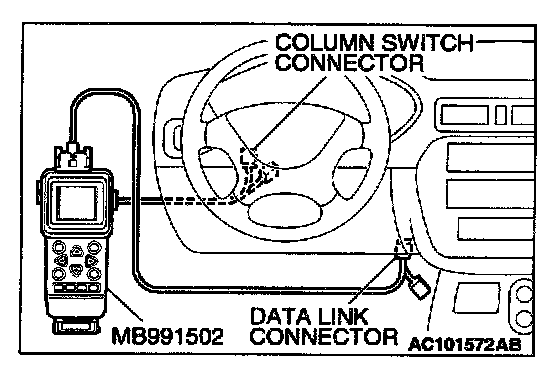 COLUMN SWITCH CONNECTOR

MB991502

DATA LINK CONNECTOR

AC101572AB