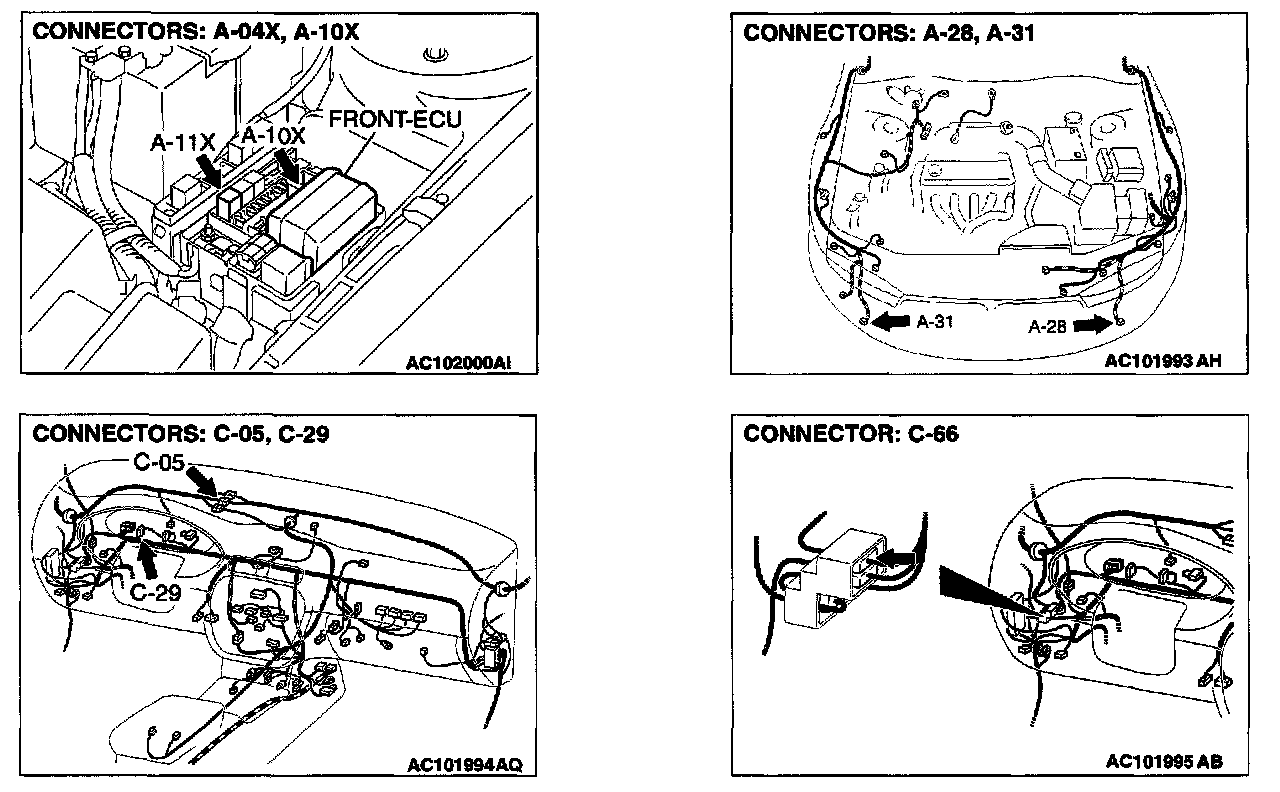 CONNECTORS: A-04X, A-10X

A-11X
A-10X
FRONT-ECU

AC102000AI

CONNECTORS: A-28, A-31

A-31
A-28

AC101993 AH

CONNECTORS: C-05, C-29

C-05
C-29

AC101994AQ

CONNECTOR: C-66

AC101995 AB