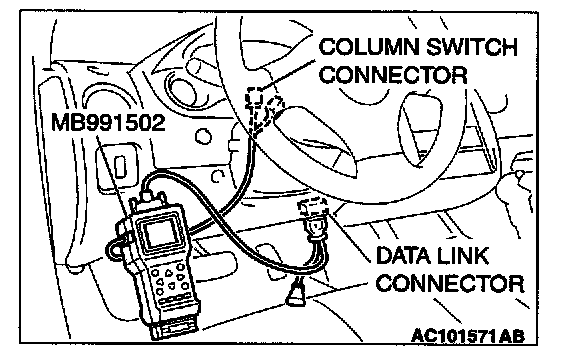 COLUMN SWITCH CONNECTOR

MB991502

DATA LINK CONNECTOR

AC101571AB