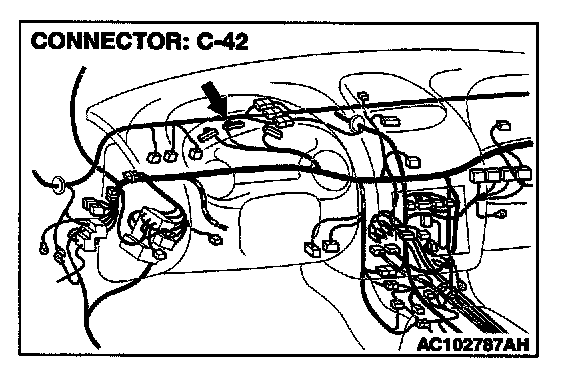 CONNECTOR: C-42

AC102787AH