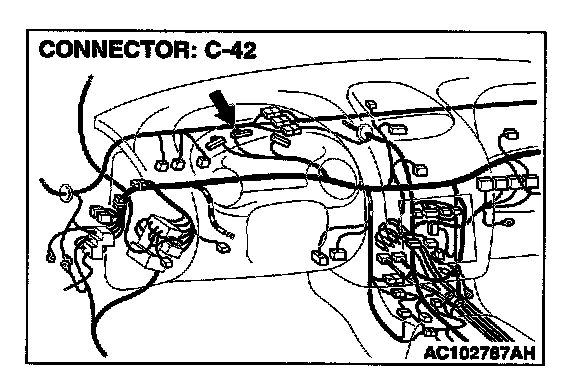 CONNECTOR: C-42

AC102787AH