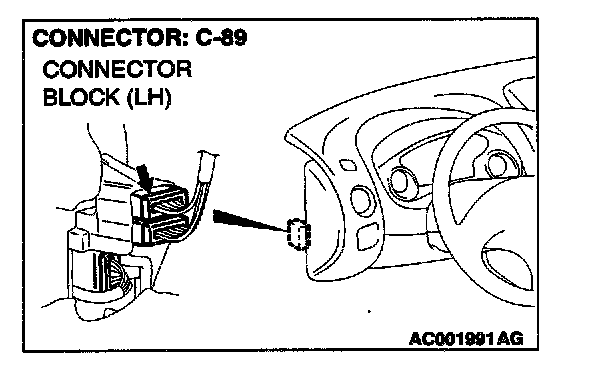 CONNECTOR: C-89

CONNECTOR BLOCK (LH)

AC001991AG