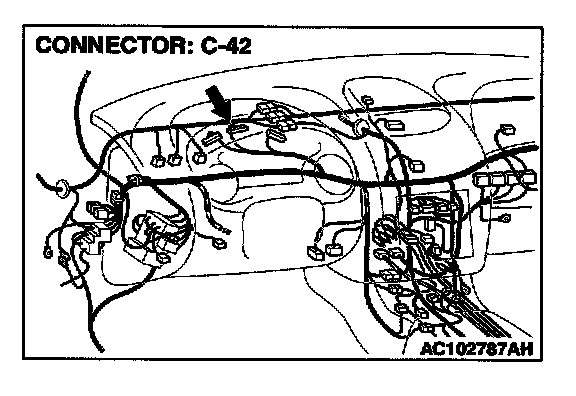 CONNECTOR: C-42

AC102787AH