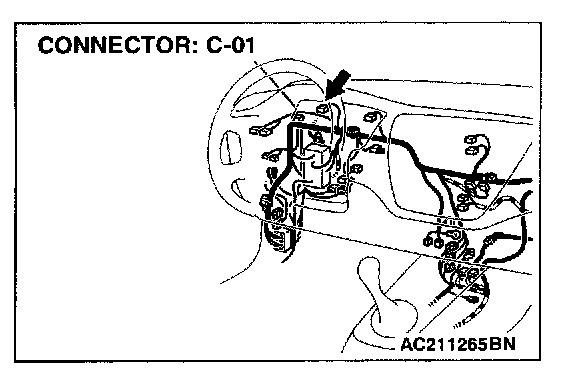 CONNECTOR: C-01

AC211265BN