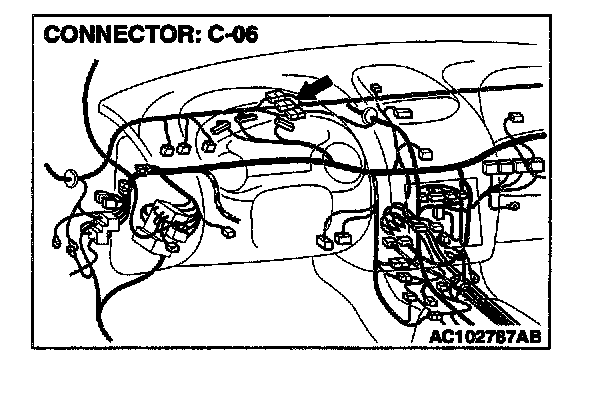 CONNECTOR: C-06

AC102787AB