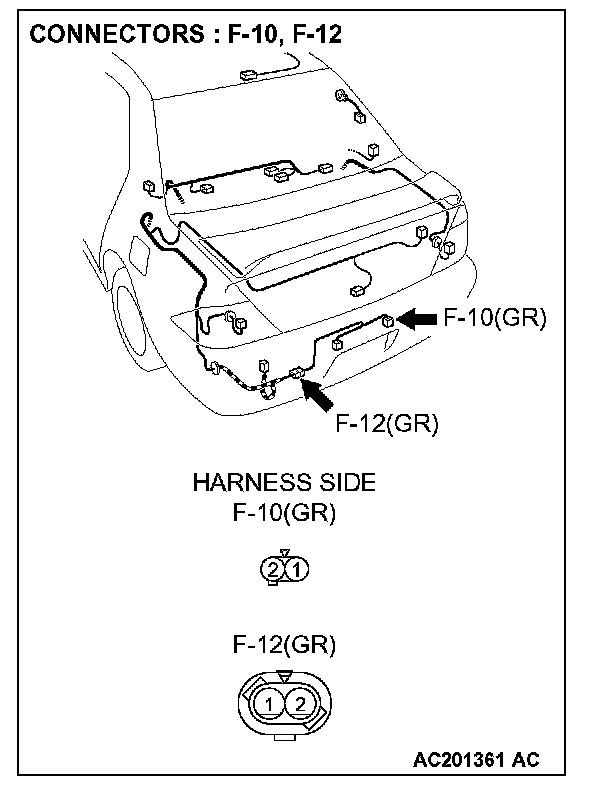 CONNECTORS : F-10, F-12

F-10(GR)

F-12(GR)

HARNESS SIDE
F-10(GR)

2 1

F-12(GR)

1 2

AC201361 AC