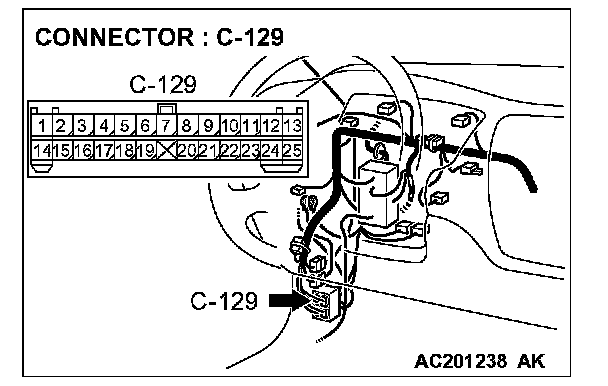 CONNECTOR : C-129

C-129

1 2 3 4 5 6 7 8 9 10 11 12 13
14 15 16 17 18 19 20 21 22 23 24 25

C-129

AC201238 AK