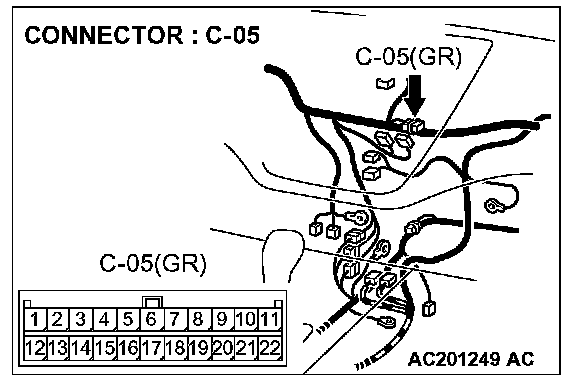 CONNECTOR : C-05

C-05(GR)

C-05(GR)

| 1 | 2 | 3 | 4 | 5 | 6 | 7 | 8 | 9 | 10 | 11 |
|---|---|---|---|---|---|---|---|---|---|---|
| 12 | 13 | 14 | 15 | 16 | 17 | 18 | 19 | 20 | 21 | 22 |

AC201249 AC