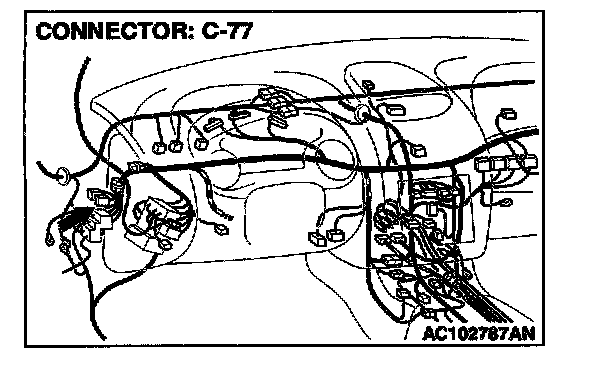 CONNECTOR: C-77

AC102787AN