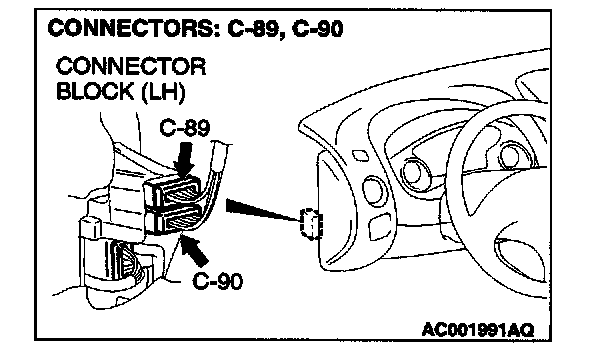 CONNECTORS: C-89, C-90

CONNECTOR BLOCK (LH)

C-89

C-90

AC001991AQ