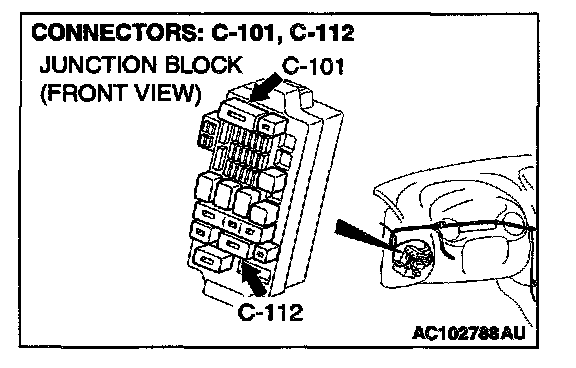 CONNECTORS: C-101, C-112
JUNCTION BLOCK
(FRONT VIEW)
C-101
C-112
AC102788AU