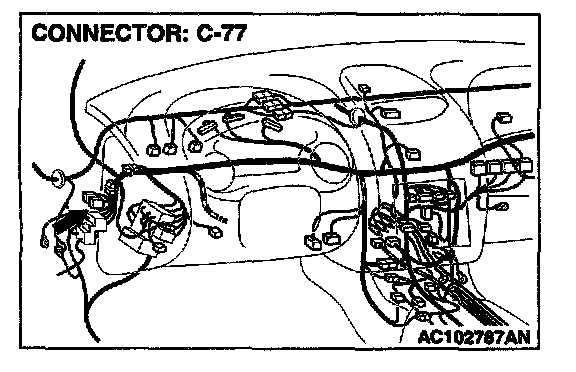 CONNECTOR: C-77

AC102787AN