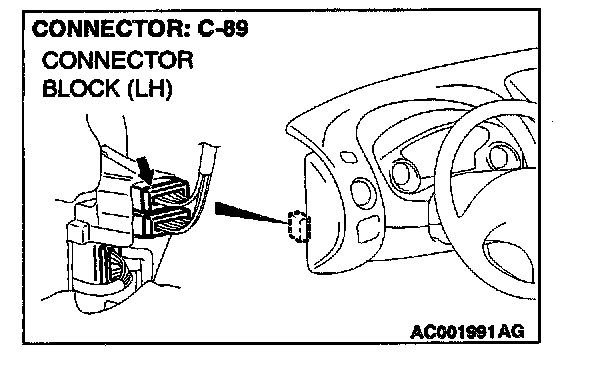 CONNECTOR: C-89
CONNECTOR BLOCK (LH)

AC001991AG