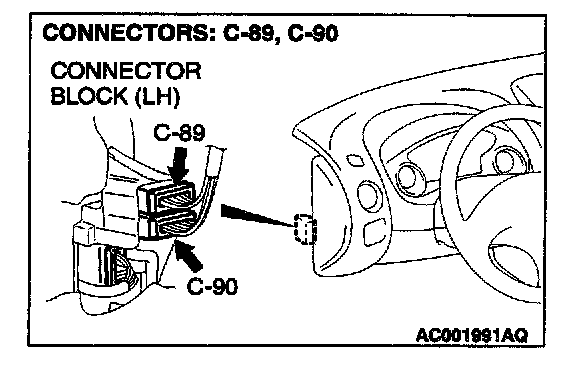 CONNECTORS: C-89, C-90

CONNECTOR BLOCK (LH)

C-89

C-90

AC001991AQ