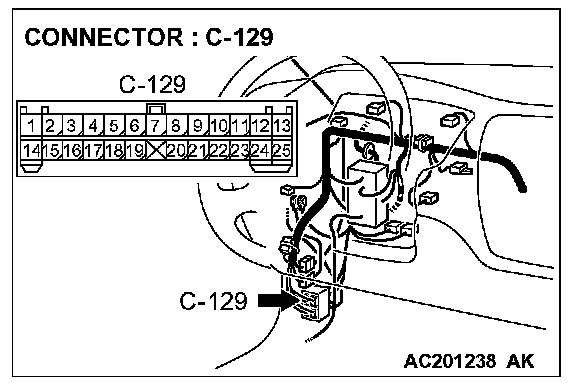 CONNECTOR : C-129

C-129

1 2 3 4 5 6 7 8 9 10 11 12 13
14 15 16 17 18 19 20 21 22 23 24 25

C-129

AC201238 AK