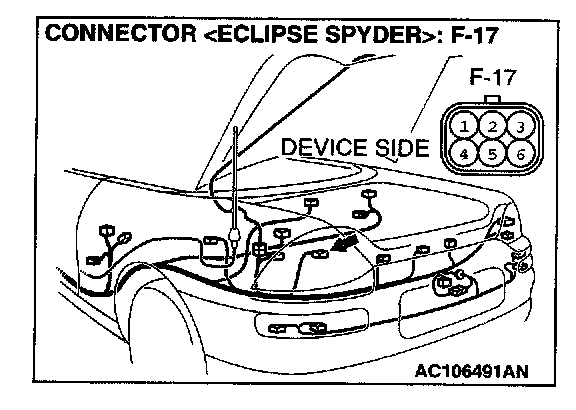 CONNECTOR <ECLIPSE SPYDER>: F-17

F-17

DEVICE SIDE

1 2 3
4 5 6

AC106491AN