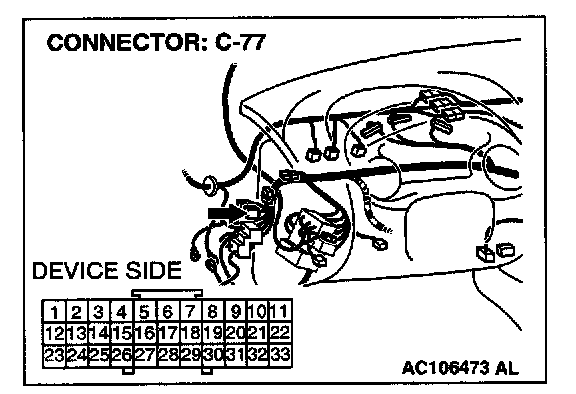 CONNECTOR: C-77

DEVICE SIDE

| 1 | 2 | 3 | 4 | 5 | 6 | 7 | 8 | 9 | 10 | 11 |
|---|---|---|---|---|---|---|---|---|---|---|
| 12 | 13 | 14 | 15 | 16 | 17 | 18 | 19 | 20 | 21 | 22 |
| 23 | 24 | 25 | 26 | 27 | 28 | 29 | 30 | 31 | 32 | 33 |

AC106473 AL