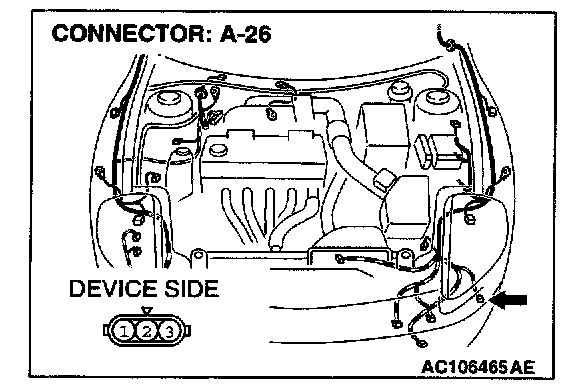 CONNECTOR: A-26

DEVICE SIDE

1 2 3

AC106465AE