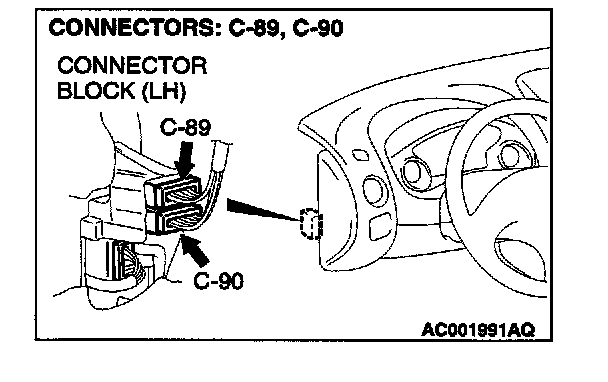 CONNECTORS: C-89, C-90

CONNECTOR BLOCK (LH)

C-89

C-90

AC001991AQ