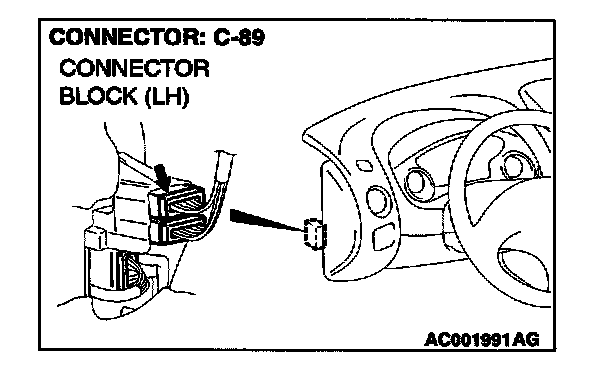 CONNECTOR: C-89
CONNECTOR BLOCK (LH)

AC001991AG