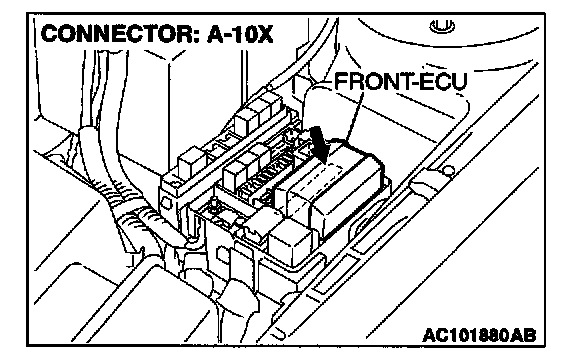 CONNECTOR: A-10X

FRONT-ECU

AC101880AB