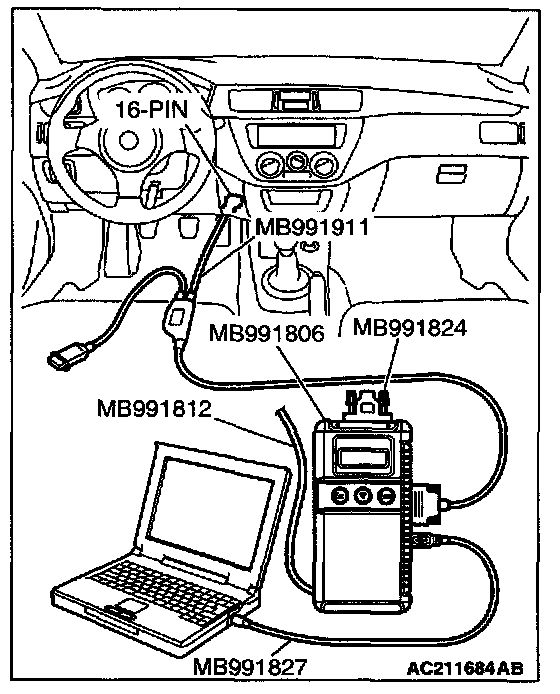 16-PIN
MB991911
MB991806
MB991824
MB991812
MB991827
AC211684AB