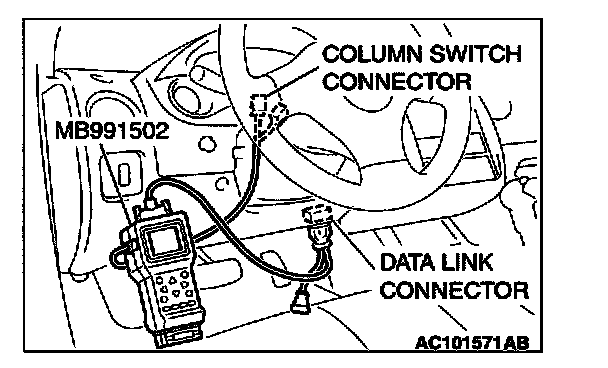 COLUMN SWITCH CONNECTOR

MB991502

DATA LINK CONNECTOR

AC101571AB