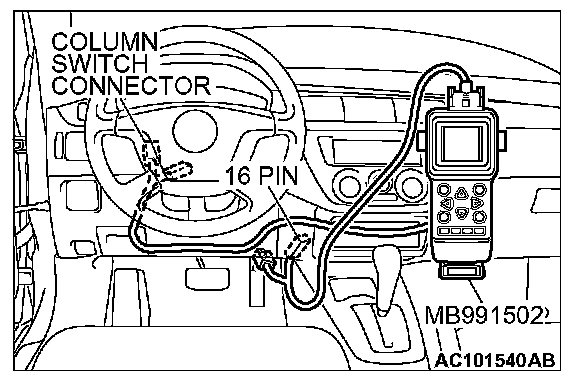 COLUMN SWITCH CONNECTOR

16 PIN

MB991502

AC101540AB