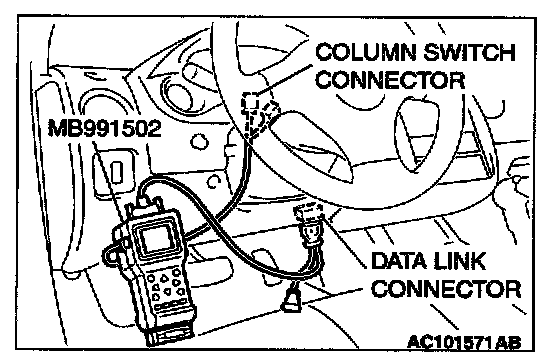 COLUMN SWITCH CONNECTOR

MB991502

DATA LINK CONNECTOR

AC101571AB