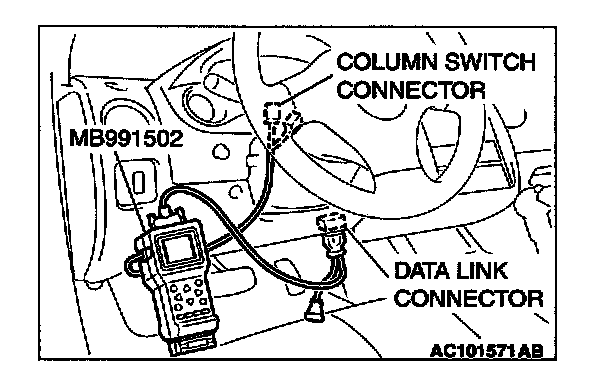 COLUMN SWITCH CONNECTOR

MB991502

DATA LINK CONNECTOR

AC101571AB