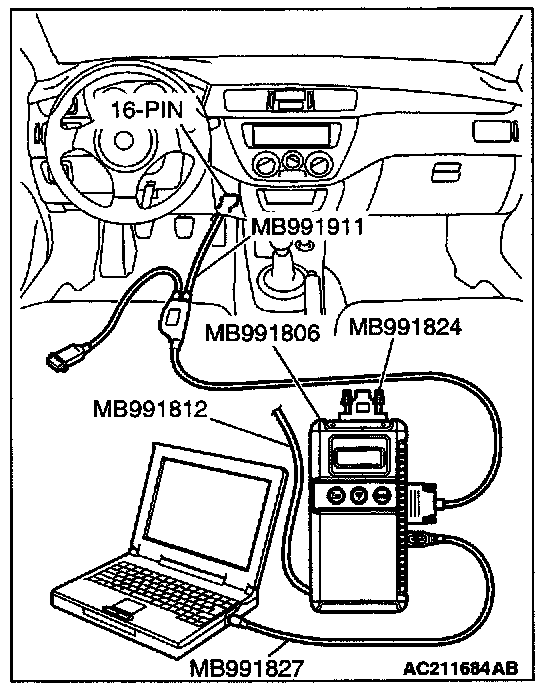 16-PIN
MB991911
MB991806
MB991824
MB991812
MB991827
AC211684AB