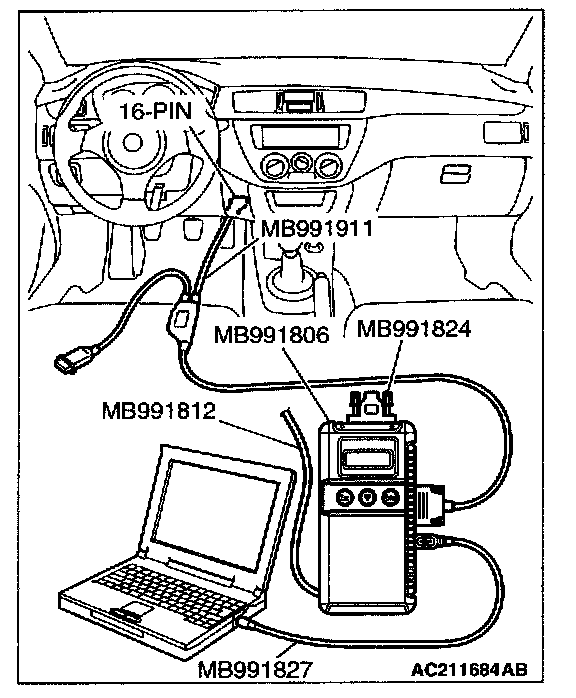 16-PIN

MB991911

MB991806

MB991824

MB991812

MB991827

AC211684AB