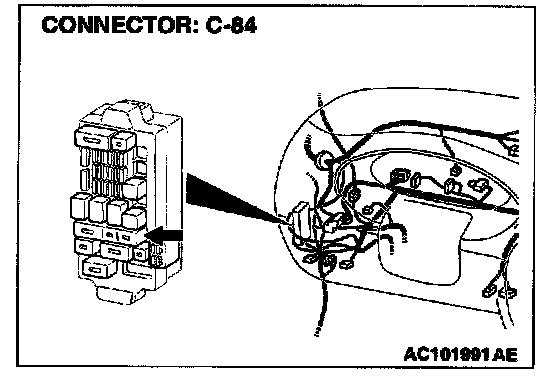 CONNECTOR: C-84

AC101991 AE