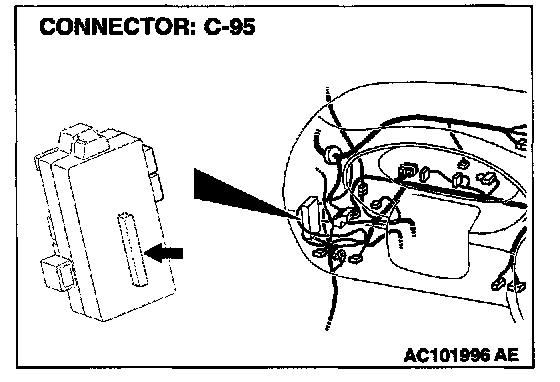 CONNECTOR: C-95

AC101996 AE