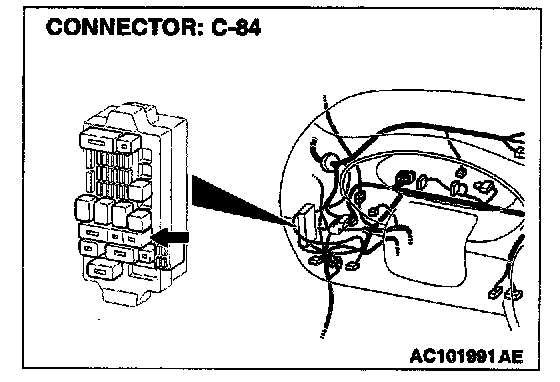 CONNECTOR: C-84

AC101991 AE