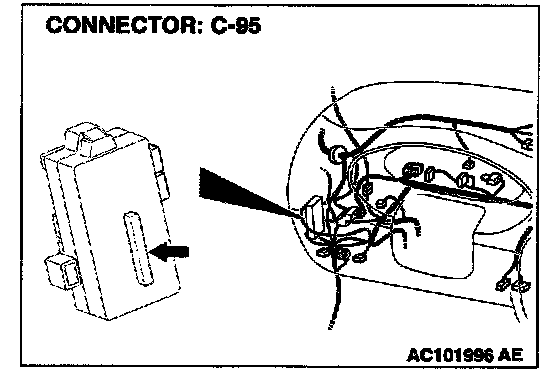 CONNECTOR: C-95

AC101996 AE