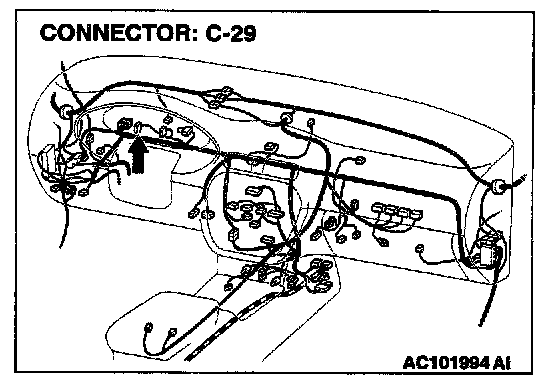 CONNECTOR: C-29

AC101994 AI