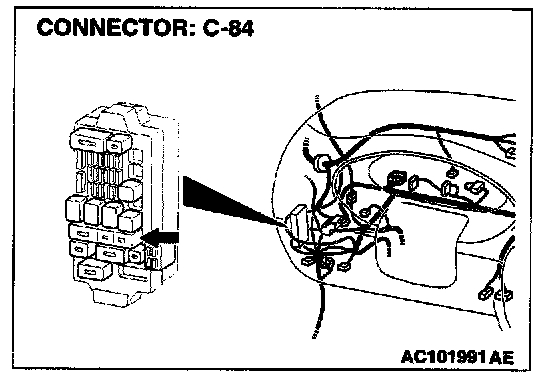 CONNECTOR: C-84

AC101991 AE