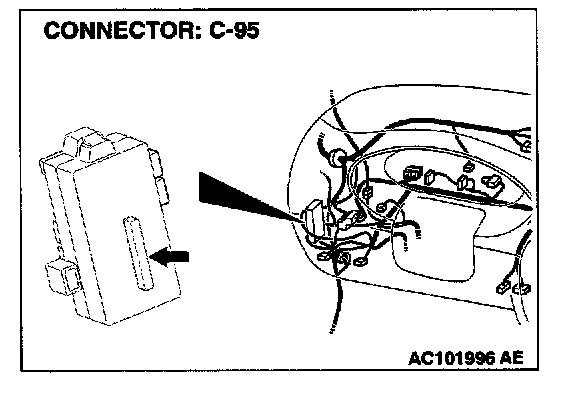 CONNECTOR: C-95

AC101996 AE