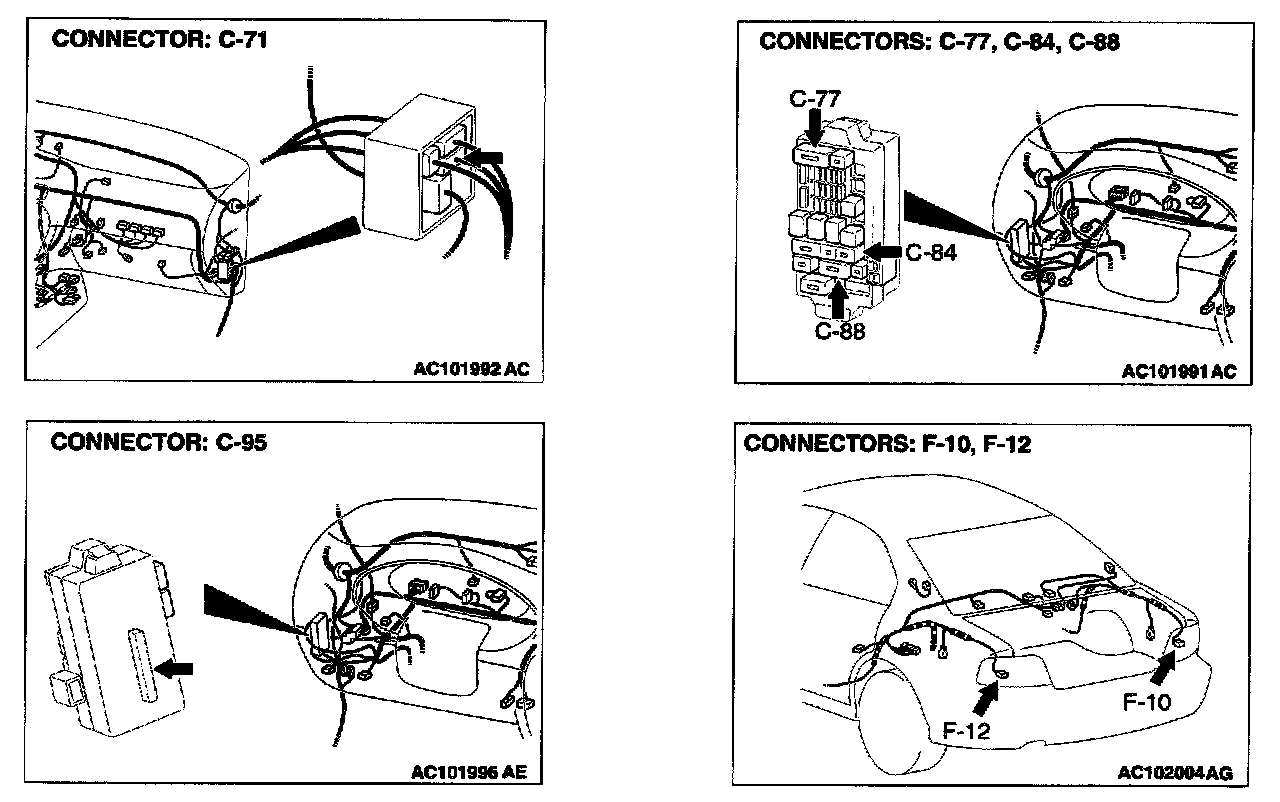 CONNECTOR: C-71

AC101992 AC

CONNECTORS: C-77, C-84, C-88

C-77

C-84

C-88

AC101991 AC

CONNECTOR: C-95

AC101996 AE

CONNECTORS: F-10, F-12

F-12

F-10

AC102004 AG