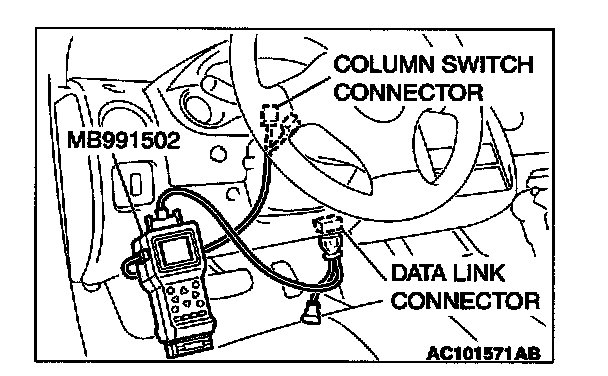 COLUMN SWITCH CONNECTOR

MB991502

DATA LINK CONNECTOR

AC101571AB