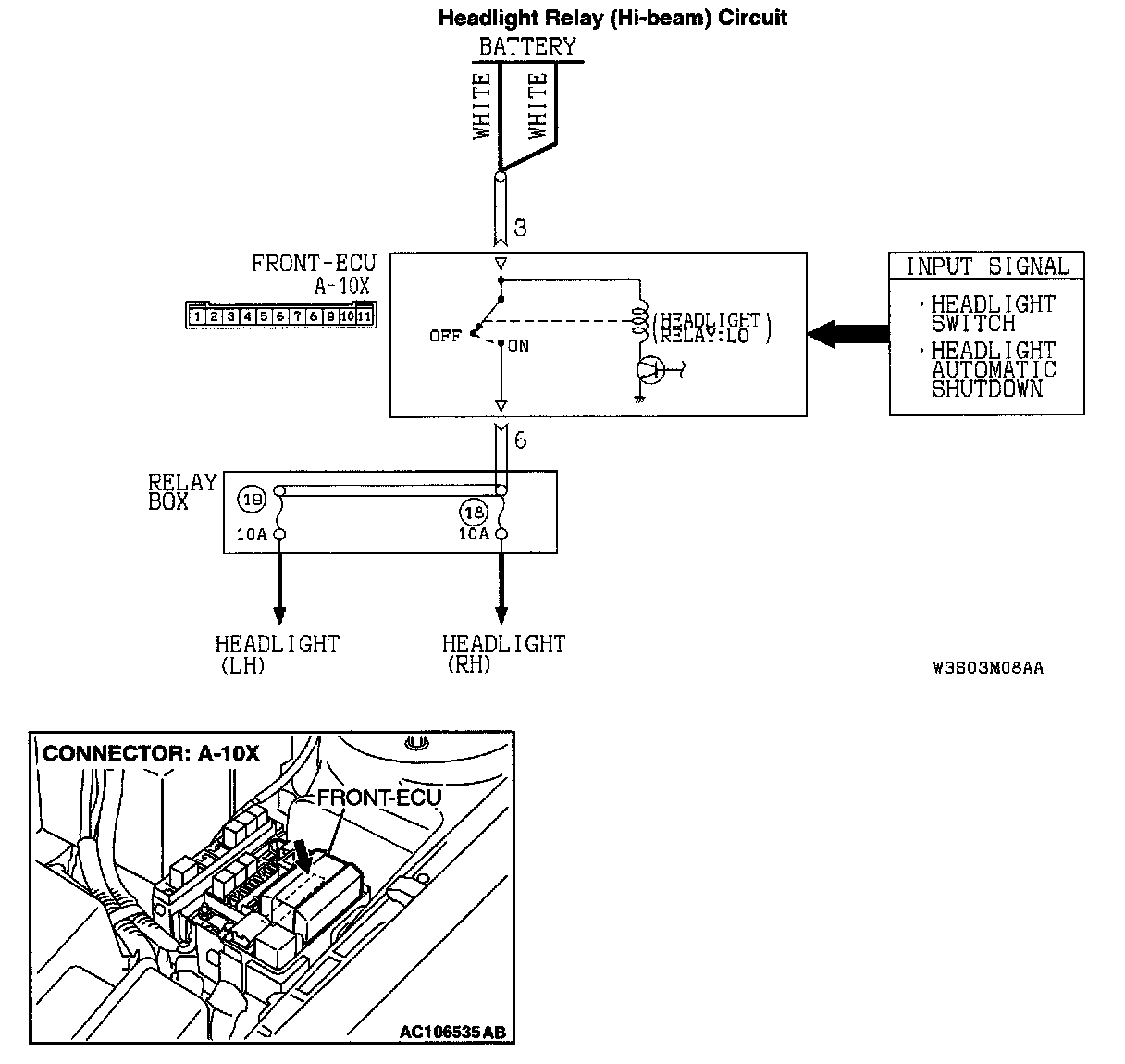 Headlight Relay (Hi-beam) Circuit

BATTERY

WHITE

WHITE

3

FRONT-ECU
A-10X

1 2 3 4 5 6 7 8 9 10 11

OFF

ON

(HEADLIGHT RELAY:LO)

INPUT SIGNAL

· HEADLIGHT SWITCH
· HEADLIGHT AUTOMATIC SHUTDOWN

6

RELAY BOX

19
10A

18
10A

HEADLIGHT (LH)

HEADLIGHT (RH)

W3S03M08AA

CONNECTOR: A-10X

FRONT-ECU

AC106535AB