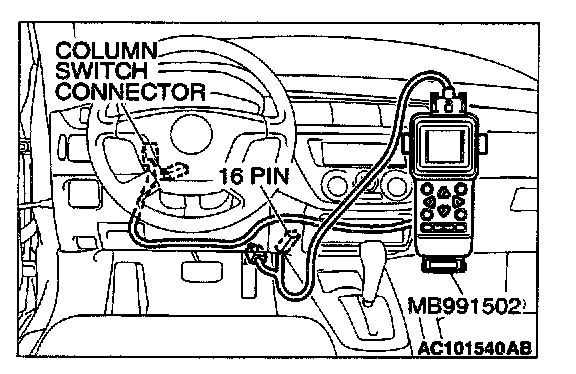 COLUMN SWITCH CONNECTOR

16 PIN

MB991502

AC101540AB