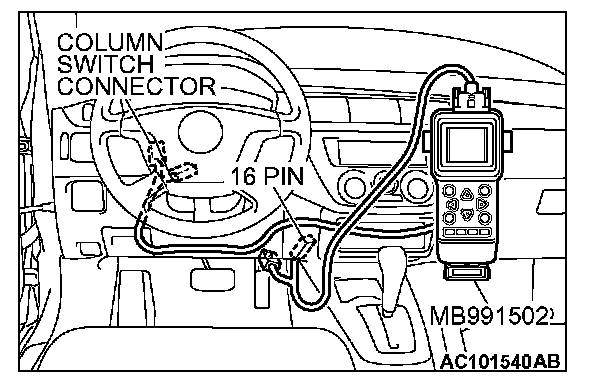 COLUMN SWITCH CONNECTOR

16 PIN

MB991502

AC101540AB